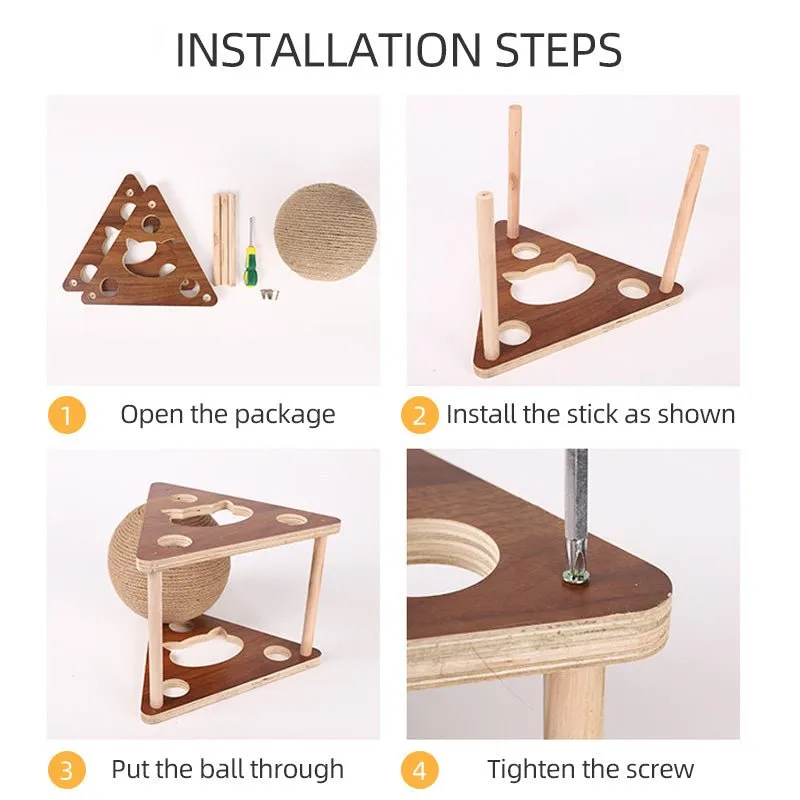 INSTALLATION STEPS

1 Open the package

2 Install the stick as shown

3 Put the ball through

4 Tighten the screw